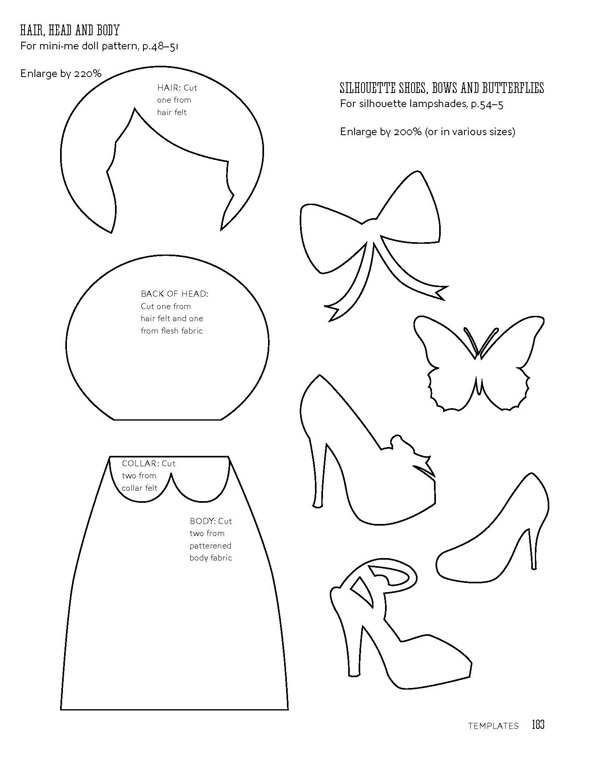 HAIR, HEAD AND BODY
For mini-me doll pattern, p.48–51

Enlarge by 220%

HAIR: Cut one from hair felt

BACK OF HEAD: Cut one from hair felt and one from flesh fabric

COLLAR: Cut two from collar felt

BODY: Cut two from patterened body fabric

SILHOUETTE SHOES, BOWS AND BUTTERFLIES
For silhouette lampshades, p.54–5

Enlarge by 200% (or in various sizes)

TEMPLATES 183